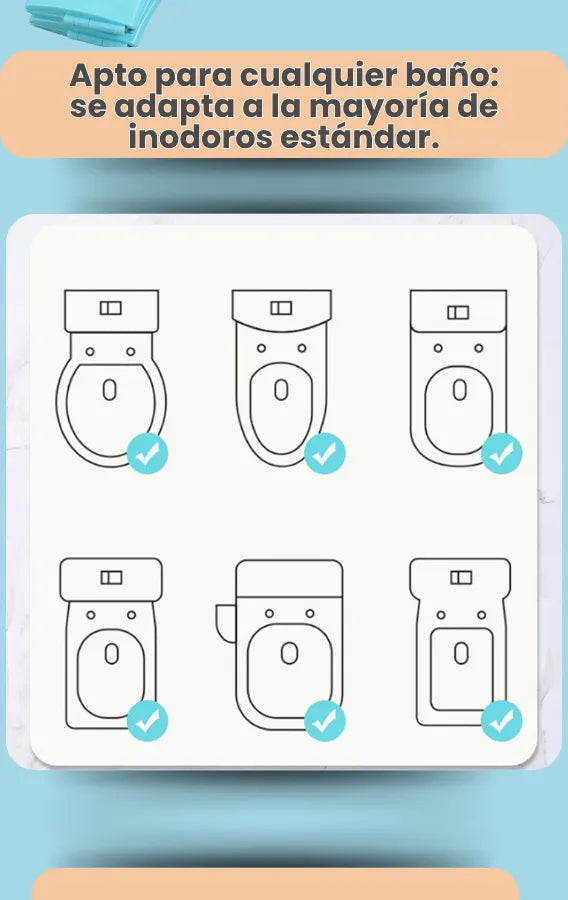 Apto para cualquier baño: se adapta a la mayoría de inodoros estándar.