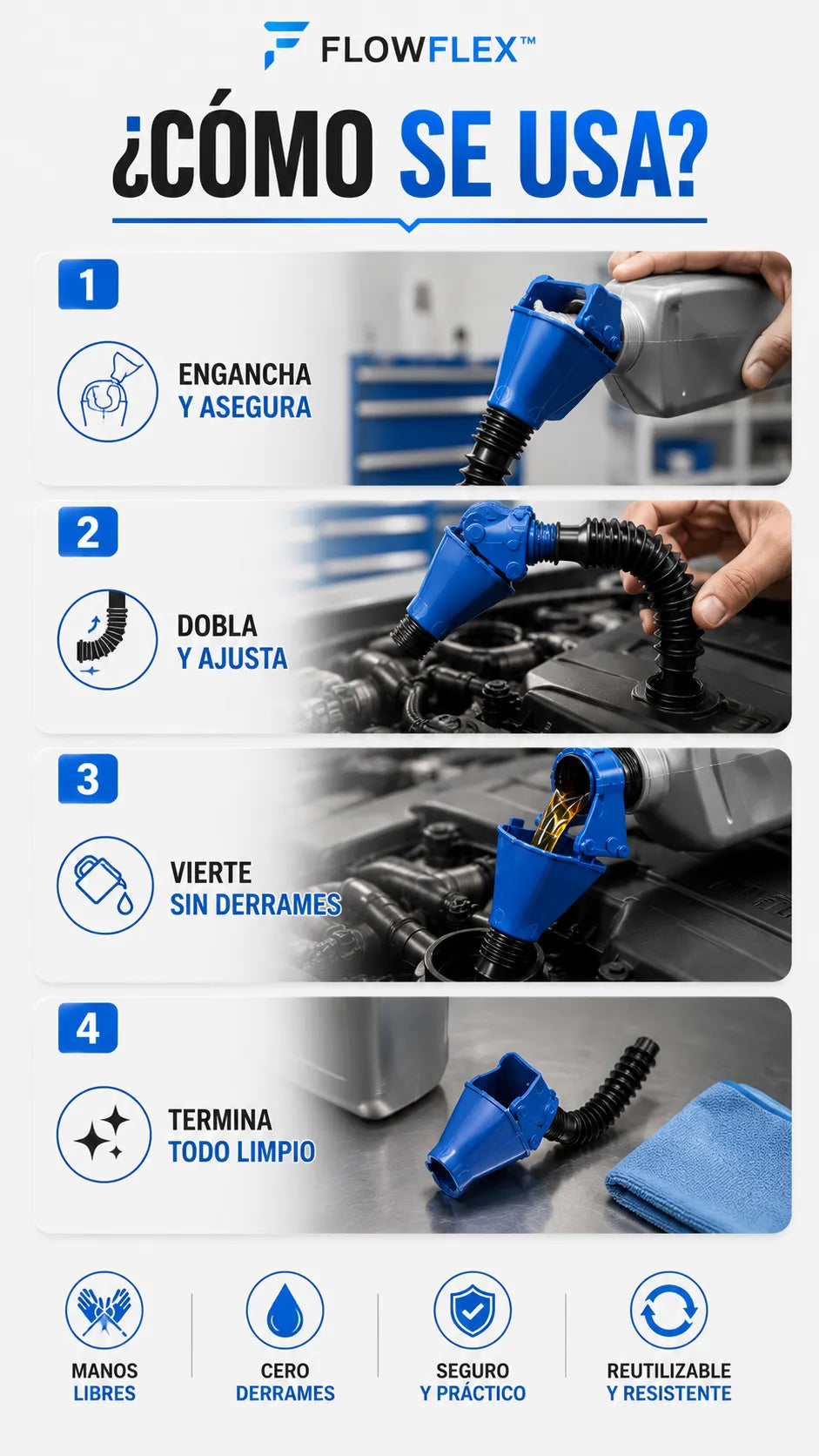 FLOWFLEX™

¿CÓMO SE USA?

1

ENGANCHA Y ASEGURA

2

DOBLA Y AJUSTA

3

VIERTE SIN DERRAMES

4

TERMINA TODO LIMPIO

MANOS LIBRES

CERO DERRAMES

SEGURO Y PRÁCTICO

REUTILIZABLE Y RESISTENTE