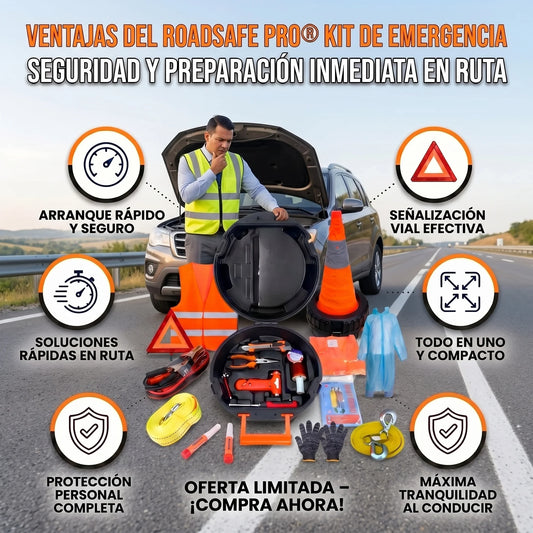 VENTAJAS DEL ROADSAFE PRO® KIT DE EMERGENCIA
SEGURIDAD Y PREPARACIÓN INMEDIATA EN RUTA

ARRANQUE RÁPIDO Y SEGURO

SEÑALIZACIÓN VIAL EFECTIVA

SOLUCIONES RÁPIDAS EN RUTA

TODO EN UNO Y COMPACTO

PROTECCIÓN PERSONAL COMPLETA

OFERTA LIMITADA – ¡COMPRA AHORA!

MÁXIMA TRANQUILIDAD AL CONDUCIR